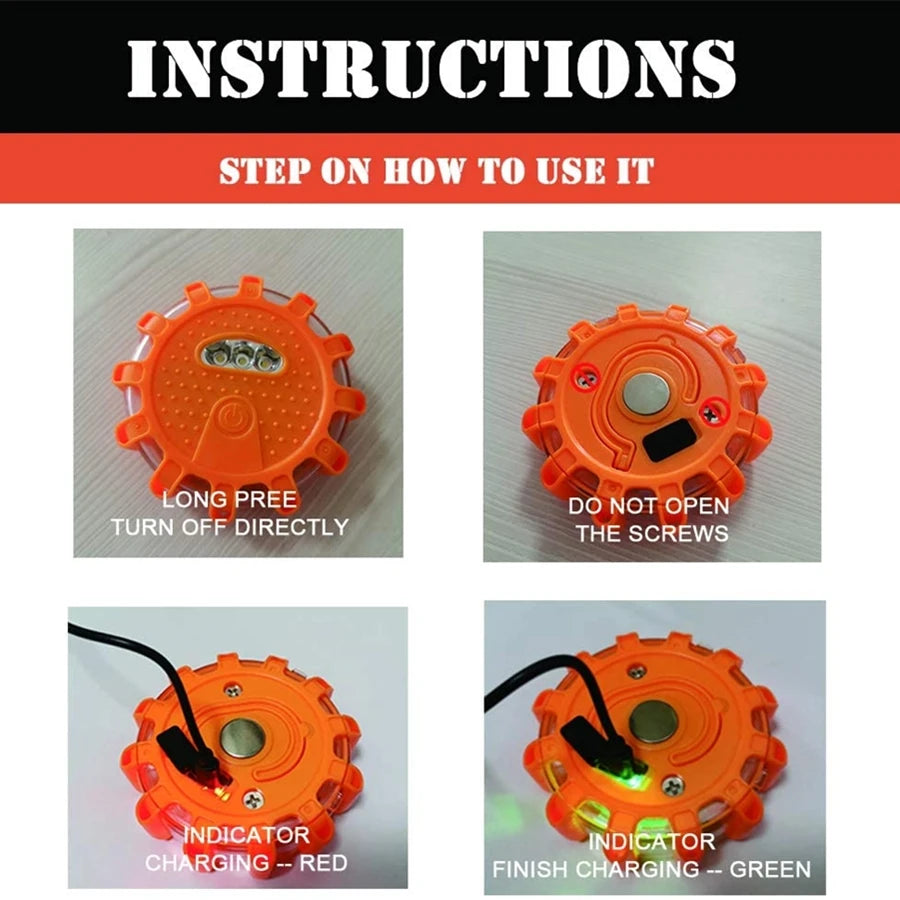 INSTRUCTIONS

STEP ON HOW TO USE IT

LONG PREE
TURN OFF DIRECTLY

DO NOT OPEN
THE SCREWS

INDICATOR
CHARGING -- RED

INDICATOR
FINISH CHARGING -- GREEN